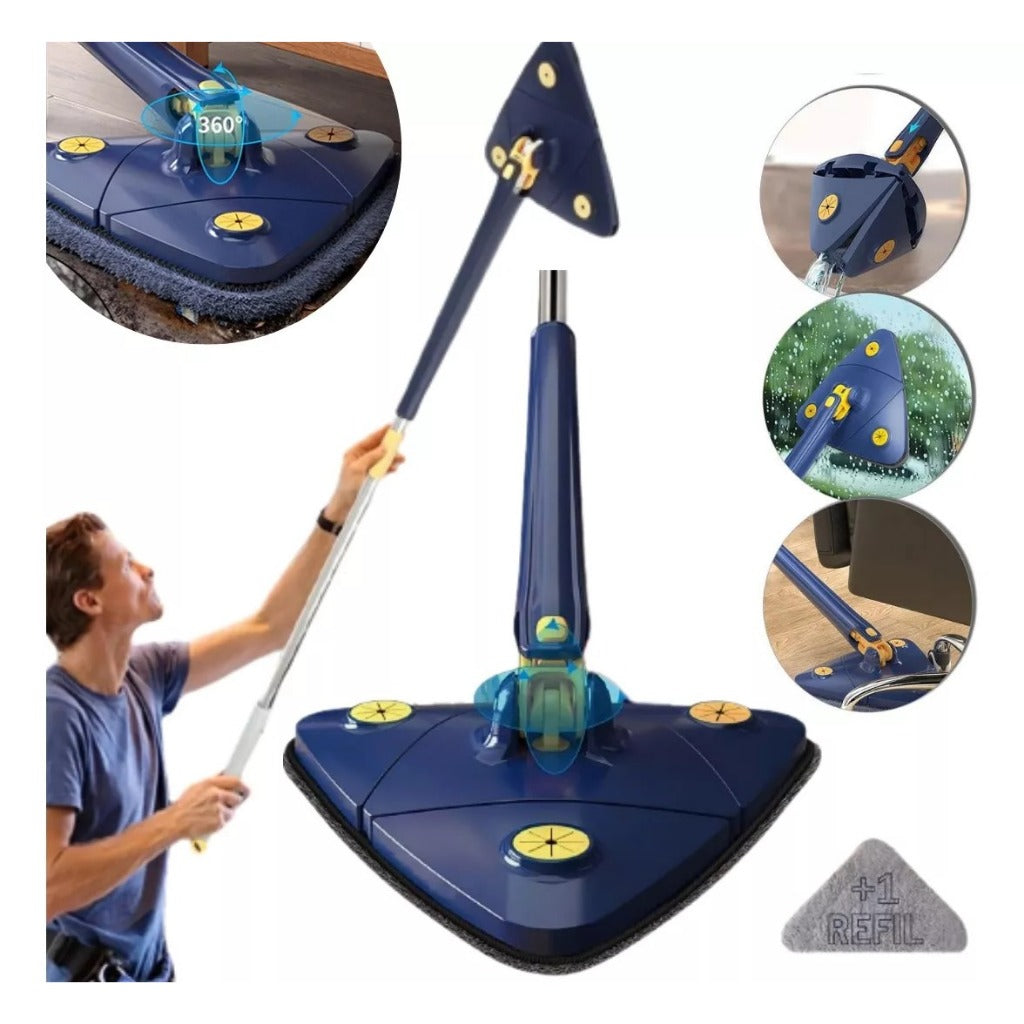 360°

+1
REFIL